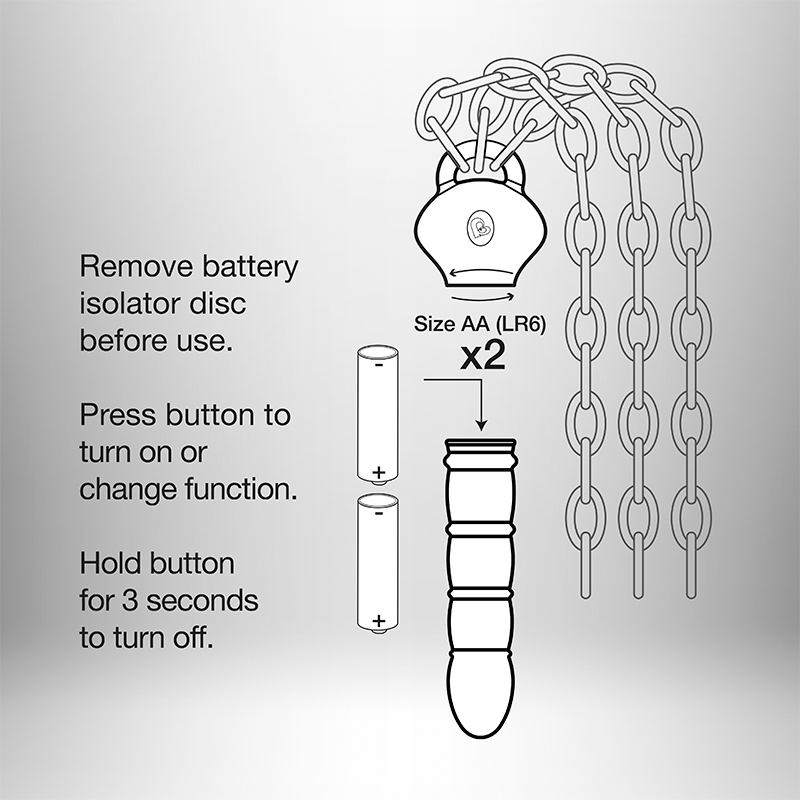 Remove battery isolator disc before use.

Press button to turn on or change function.

Hold button for 3 seconds to turn off.

Size AA (LR6)
x2

-
+
-
+